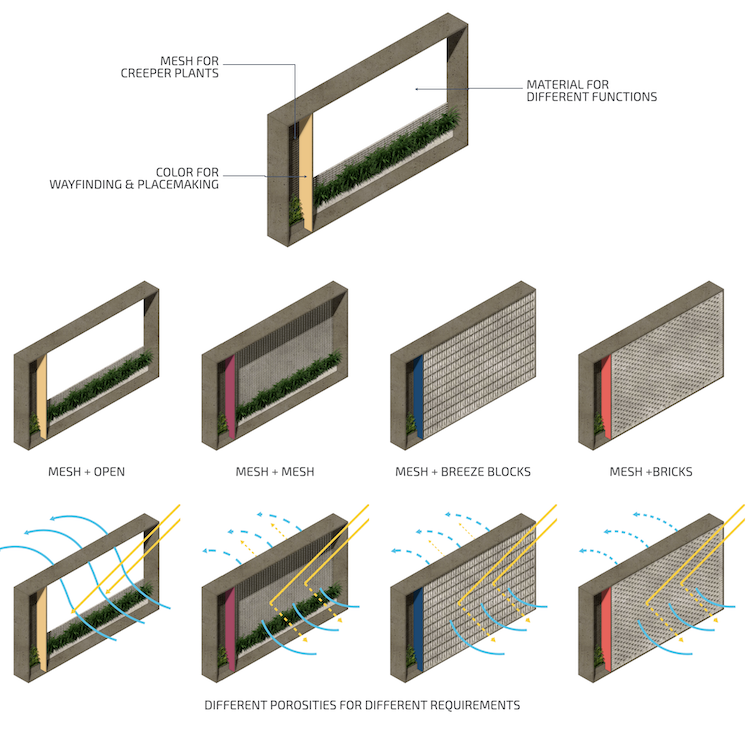 MESH FOR
CREEPER PLANTS

MATERIAL FOR
DIFFERENT FUNCTIONS

COLOR FOR
WAYFINDING & PLACEMAKING

MESH + OPEN

MESH + MESH

MESH + BREEZE BLOCKS

MESH +BRICKS

DIFFERENT POROSITIES FOR DIFFERENT REQUIREMENTS